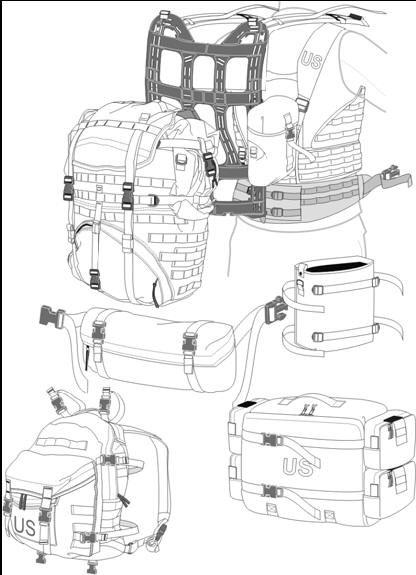 US

US

US